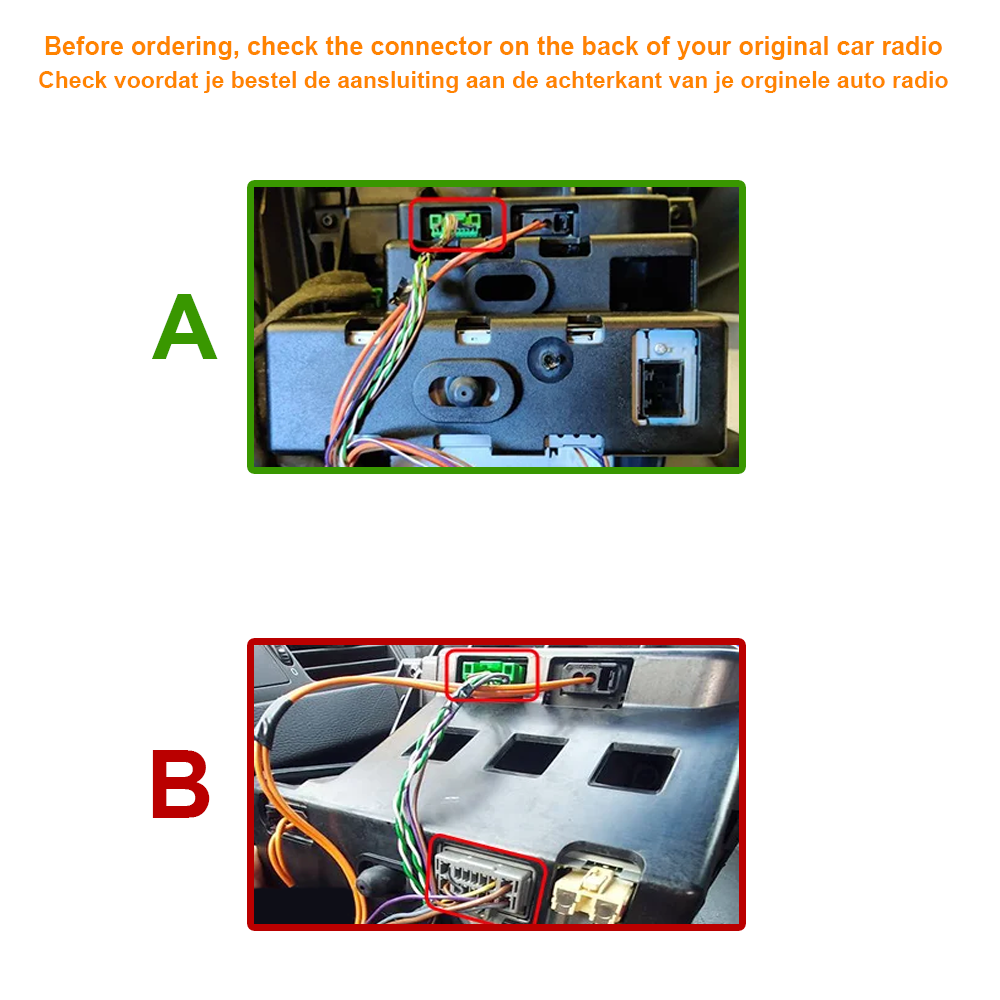 Before ordering, check the connector on the back of your original car radio
Check voordat je bestel de aansluiting aan de achterkant van je orginele auto radio

A

B